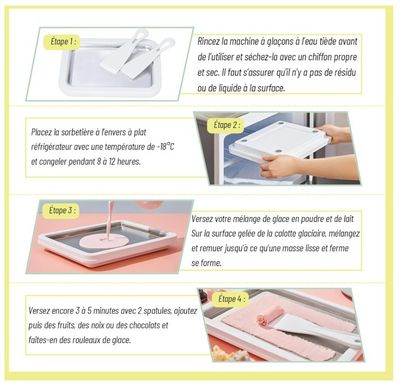 Étape 1 :

Rincez la machine à glaçons à l'eau tiède avant de l'utiliser et séchez-la avec un chiffon propre et sec. Il faut s'assurer qu'il n'y a pas de résidu ou de liquide à la surface.

Placez la sorbetière à l'envers à plat réfrigérateur avec une température de -18°C et congeler pendant 8 à 12 heures.

Étape 2 :

Étape 3 :

Versez votre mélange de glace en poudre et de lait Sur la surface gelée de la calotte glaciaire, mélangez et remuer jusqu'à ce qu'une masse lisse et ferme se forme.

Versez encore 3 à 5 minutes avec 2 spatules, ajoutez puis des fruits, des noix ou des chocolats et faites-en des rouleaux de glace.

Étape 4 :