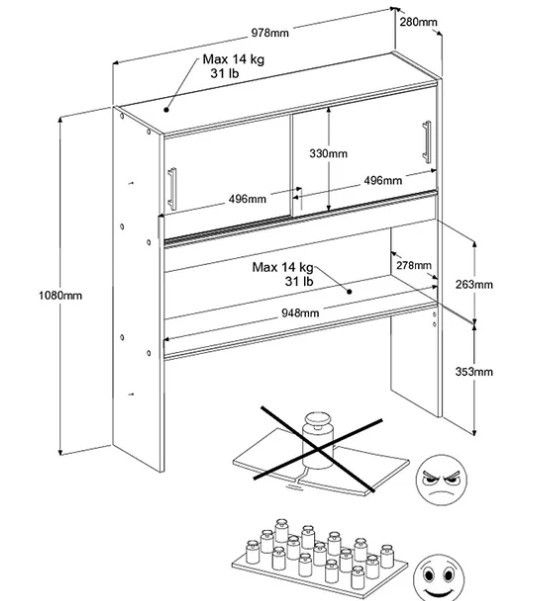 978mm

280mm

Max 14 kg
31 lb

330mm

496mm

496mm

1080mm

Max 14 kg
31 lb

278mm

263mm

948mm

353mm