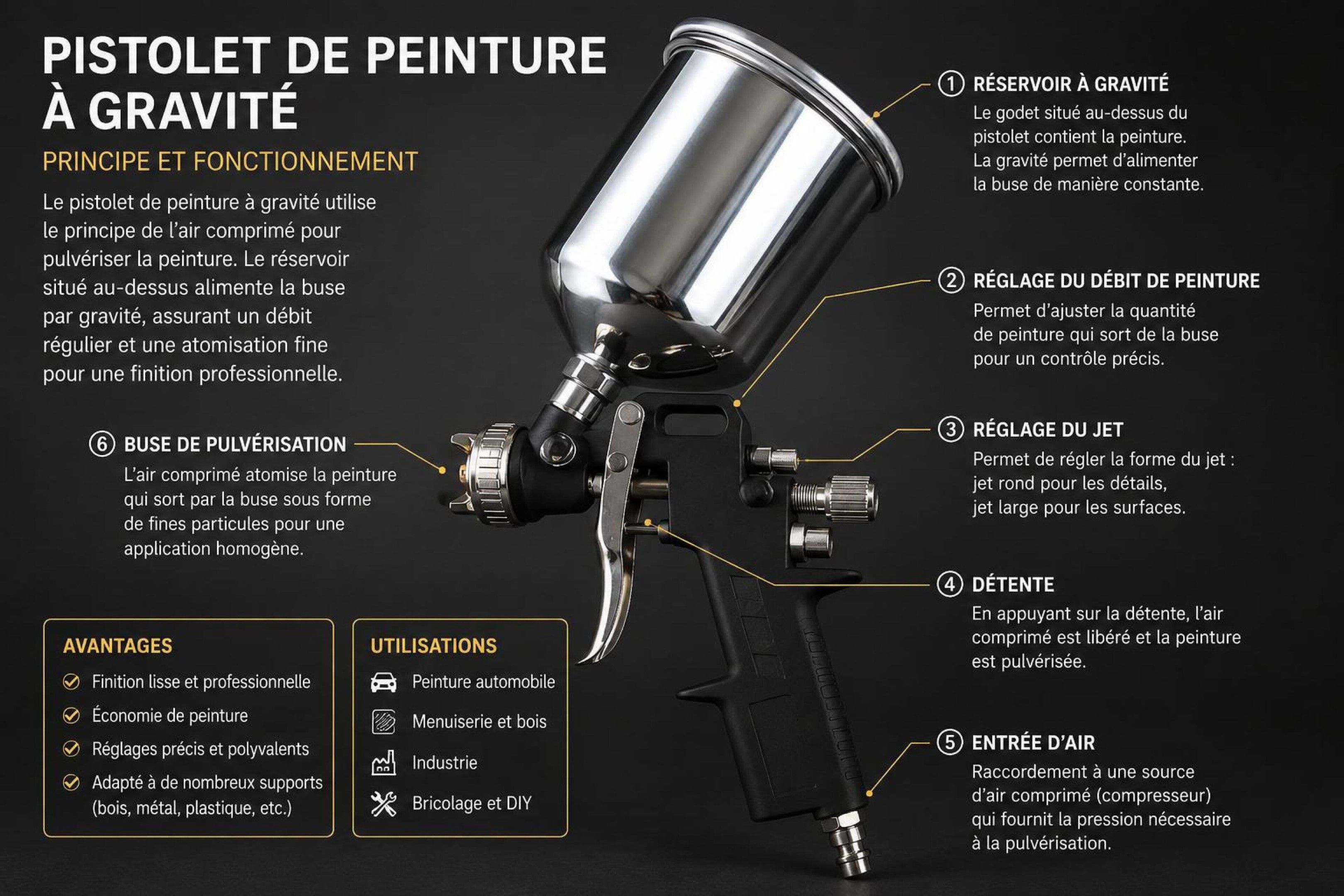 PISTOLET DE PEINTURE À GRAVITÉ

PRINCIPE ET FONCTIONNEMENT

Le pistolet de peinture à gravité utilise le principe de l'air comprimé pour pulvériser la peinture. Le réservoir situé au-dessus alimente la buse par gravité, assurant un débit régulier et une atomisation fine pour une finition professionnelle.

⑥ BUSE DE PULVÉRISATION
L'air comprimé atomise la peinture qui sort par la buse sous forme de fines particules pour une application homogène.

AVANTAGES
Finition lisse et professionnelle
Économie de peinture
Réglages précis et polyvalents
Adapté à de nombreux supports (bois, métal, plastique, etc.)

UTILISATIONS
Peinture automobile
Menuiserie et bois
Industrie
Bricolage et DIY

① RÉSERVOIR À GRAVITÉ
Le godet situé au-dessus du pistolet contient la peinture. La gravité permet d'alimenter la buse de manière constante.

② RÉGLAGE DU DÉBIT DE PEINTURE
Permet d'ajuster la quantité de peinture qui sort de la buse pour un contrôle précis.

③ RÉGLAGE DU JET
Permet de régler la forme du jet : jet rond pour les détails, jet large pour les surfaces.

④ DÉTENTE
En appuyant sur la détente, l'air comprimé est libéré et la peinture est pulvérisée.

⑤ ENTRÉE D'AIR
Raccordement à une source d'air comprimé (compresseur) qui fournit la pression nécessaire à la pulvérisation.