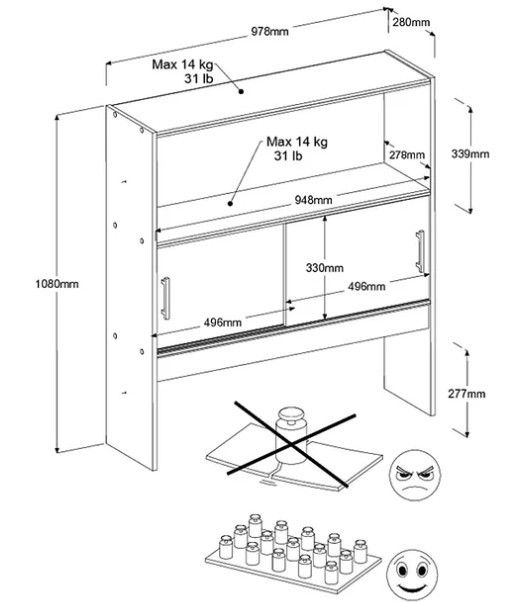 978mm
280mm
Max 14 kg
31 lb
Max 14 kg
31 lb
278mm
339mm
948mm
1080mm
330mm
496mm
496mm
277mm